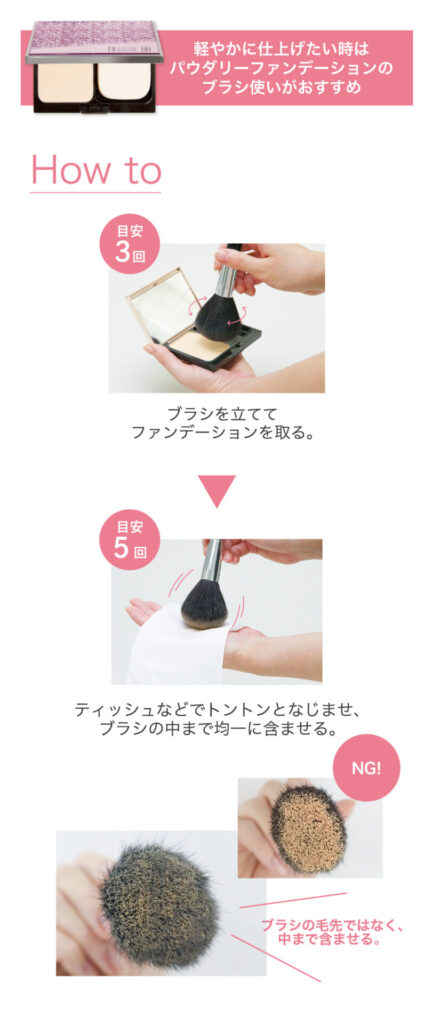 軽やかに仕上げたい時は
パウダリーファンデーションの
ブラシ使いがおすすめ

How to

目安
3回

ブラシを立てて
ファンデーションを取る。

目安
5回

ティッシュなどでトントンとなじませ、
ブラシの中まで均一に含ませる。

NG!

ブラシの毛先ではなく、
中まで含ませる。